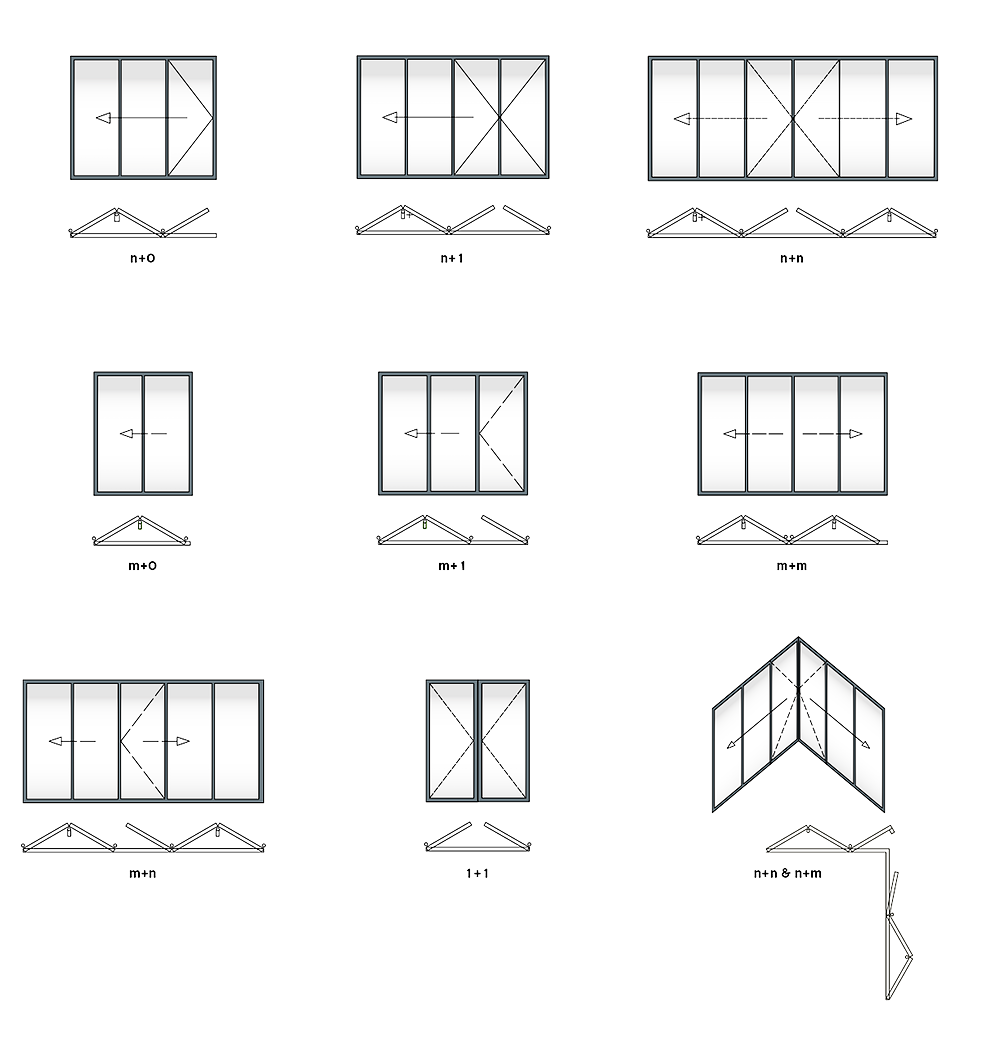 n+O

n+1

n+n

m+O

m+1

m+m

m+n

1+1

n+n & n+m